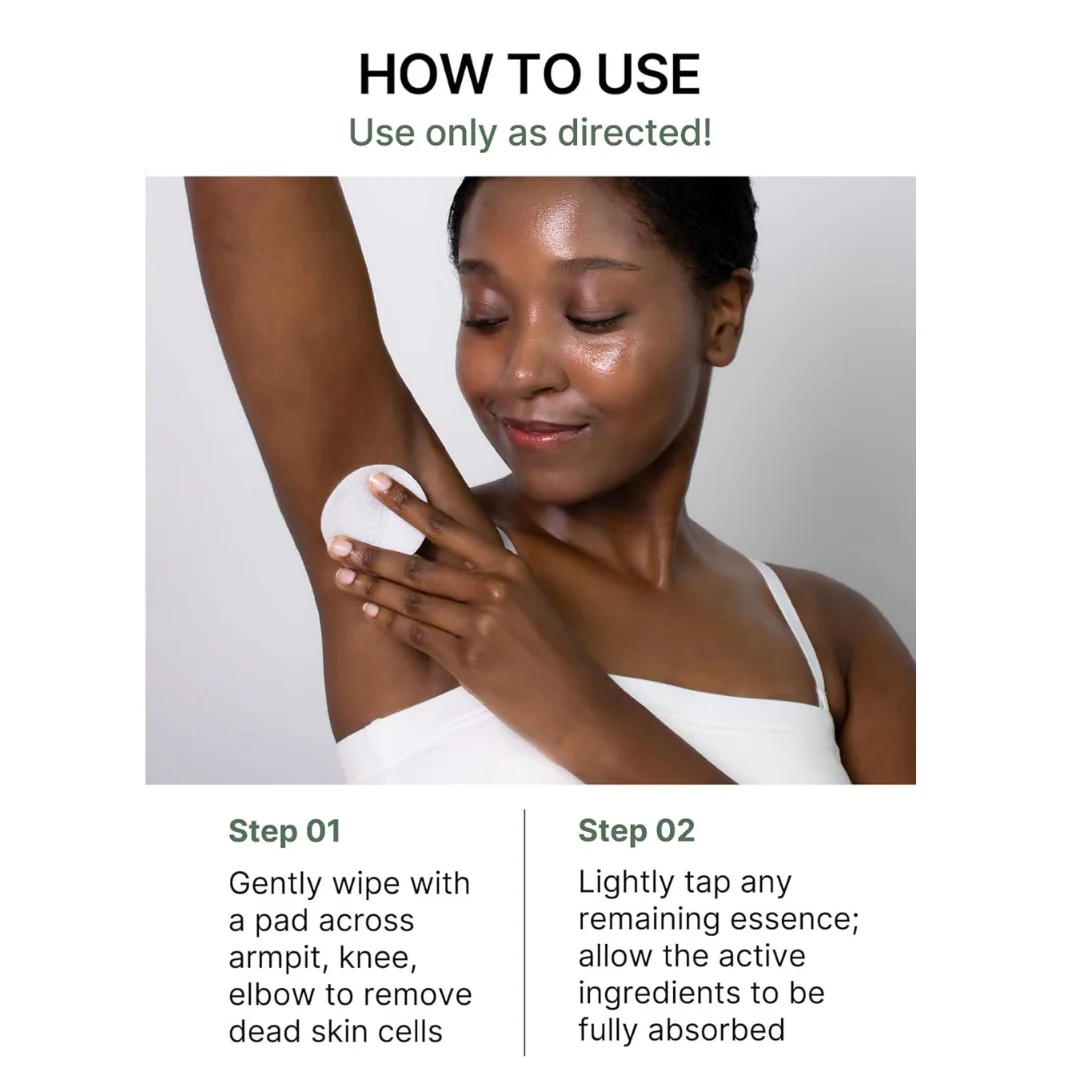 HOW TO USE
Use only as directed!

Step 01
Gently wipe with a pad across armpit, knee, elbow to remove dead skin cells

Step 02
Lightly tap any remaining essence; allow the active ingredients to be fully absorbed