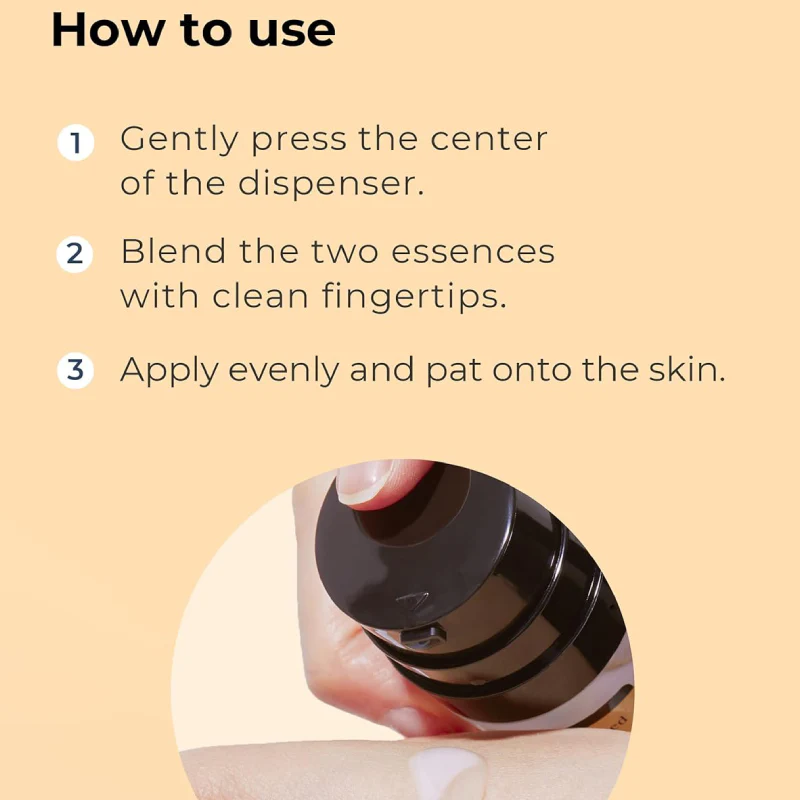 How to use

1 Gently press the center of the dispenser.

2 Blend the two essences with clean fingertips.

3 Apply evenly and pat onto the skin.