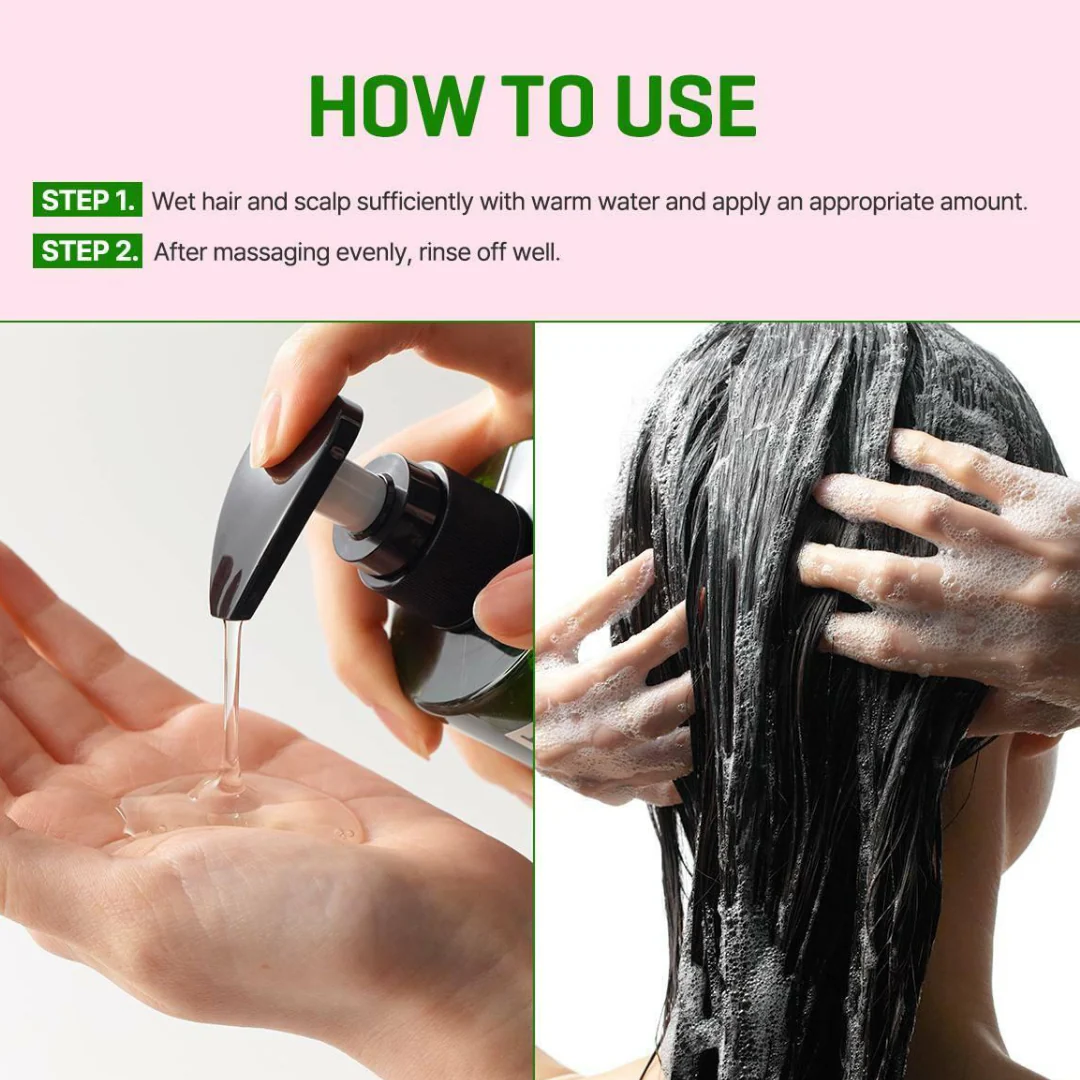 HOW TO USE

STEP 1. Wet hair and scalp sufficiently with warm water and apply an appropriate amount.

STEP 2. After massaging evenly, rinse off well.